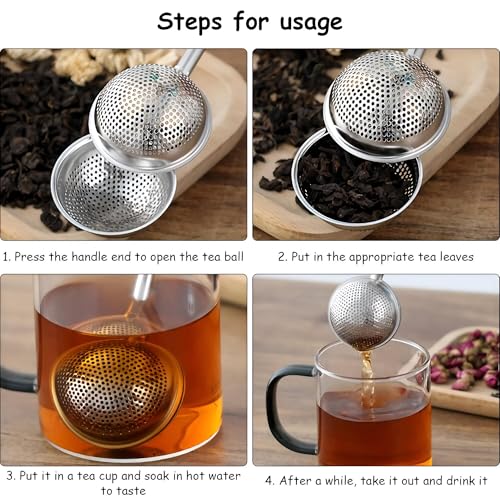 Steps for usage

1. Press the handle end to open the tea ball

2. Put in the appropriate tea leaves

3. Put it in a tea cup and soak in hot water to taste

4. After a while, take it out and drink it