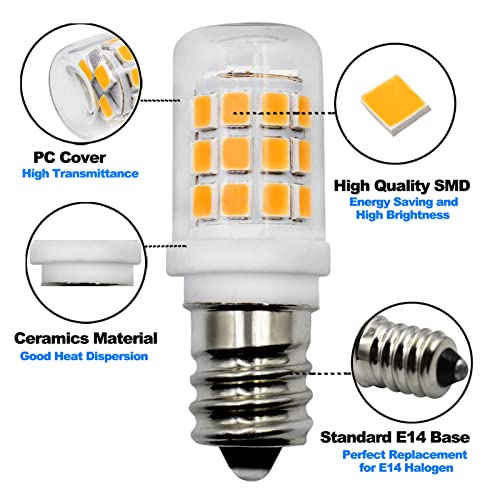 PC Cover
High Transmittance

High Quality SMD
Energy Saving and High Brightness

Ceramics Material
Good Heat Dispersion

Standard E14 Base
Perfect Replacement for E14 Halogen