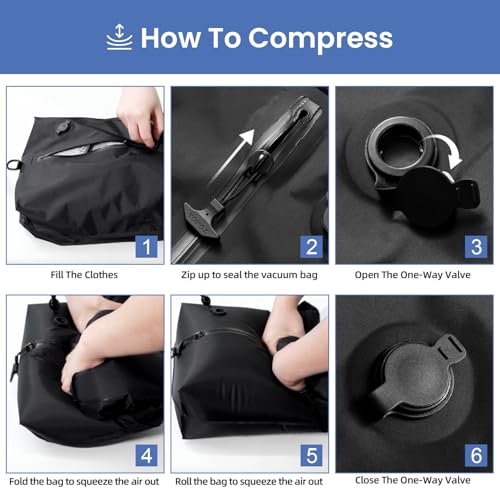 How To Compress

1
Fill The Clothes

2
Zip up to seal the vacuum bag

3
Open The One-Way Valve

4
Fold the bag to squeeze the air out

5
Roll the bag to squeeze the air out

6
Close The One-Way Valve