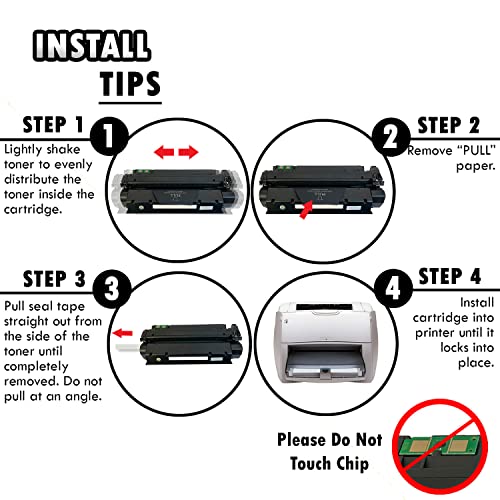 INSTALL
TIPS

STEP 1
1
Lightly shake toner to evenly distribute the toner inside the cartridge.

2
STEP 2
Remove "PULL" paper.

STEP 3
3
Pull seal tape straight out from the side of the toner until completely removed. Do not pull at an angle.

4
STEP 4
Install cartridge into printer until it locks into place.

Please Do Not Touch Chip