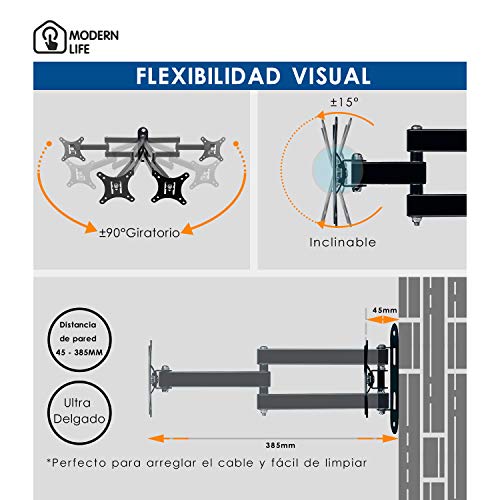 MODERN LIFE

FLEXIBILIDAD VISUAL

±90°Giratorio

±15°

Inclinable

Distancia de pared 45 - 385MM

Ultra Delgado

45mm

385mm

*Perfecto para arreglar el cable y fácil de limpiar