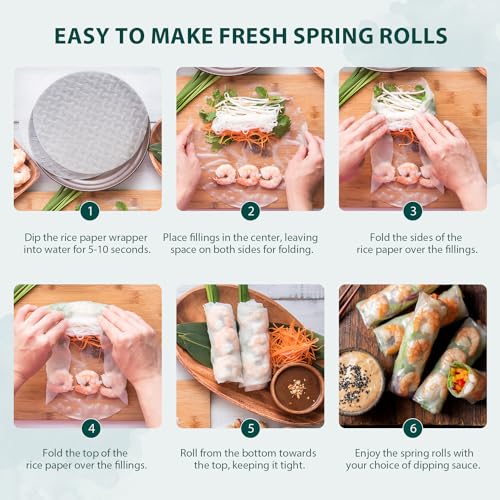 EASY TO MAKE FRESH SPRING ROLLS

1
Dip the rice paper wrapper into water for 5-10 seconds.

2
Place fillings in the center, leaving space on both sides for folding.

3
Fold the sides of the rice paper over the fillings.

4
Fold the top of the rice paper over the fillings.

5
Roll from the bottom towards the top, keeping it tight.

6
Enjoy the spring rolls with your choice of dipping sauce.