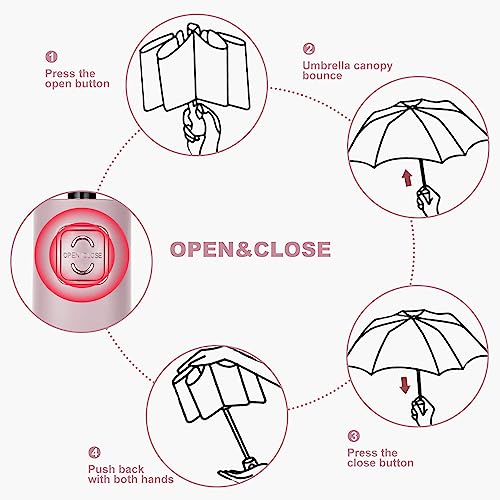 1
Press the open button

2
Umbrella canopy bounce

OPEN CLOSE

OPEN&CLOSE

3
Press the close button

4
Push back with both hands