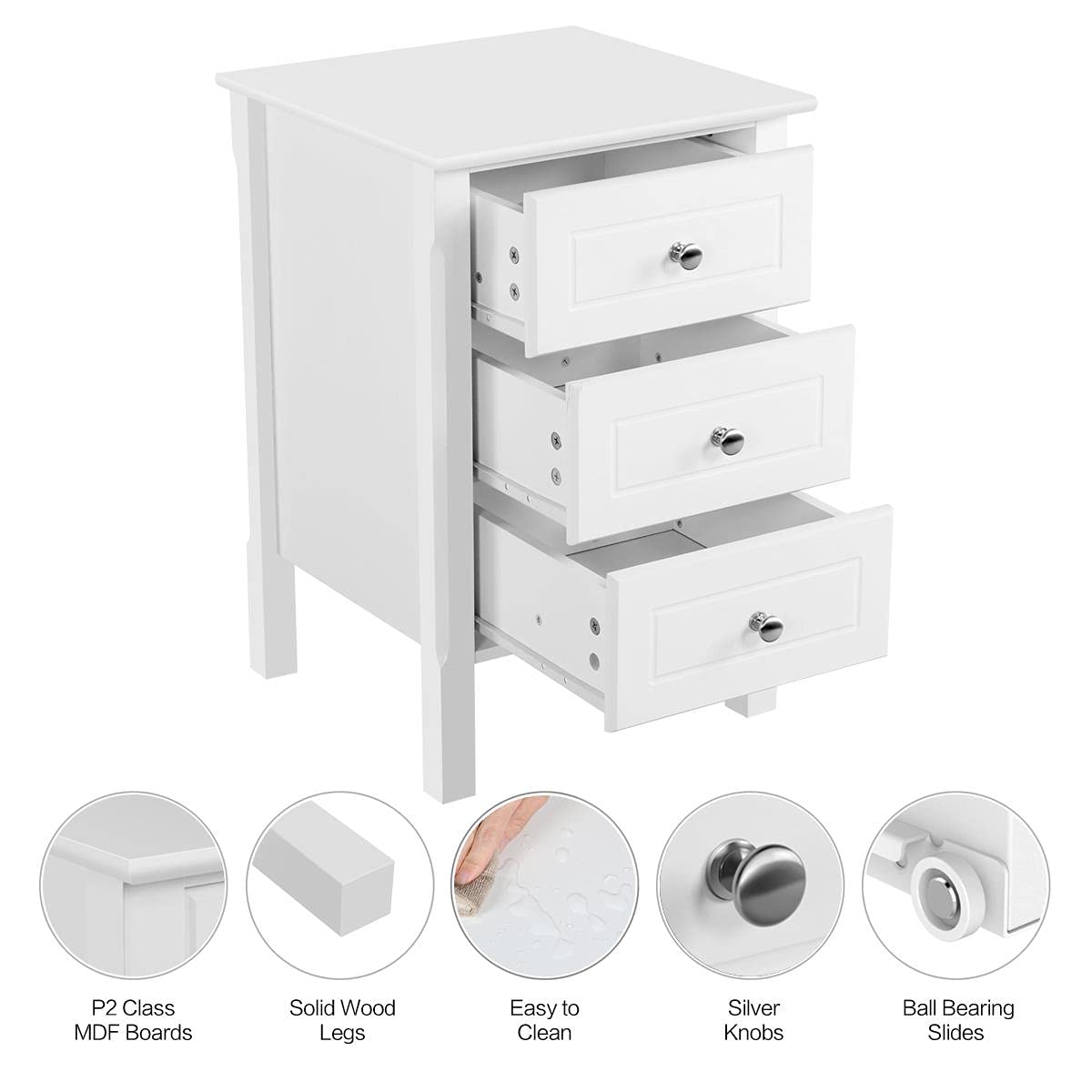 P2 Class
MDF Boards

Solid Wood
Legs

Easy to
Clean

Silver
Knobs

Ball Bearing
Slides