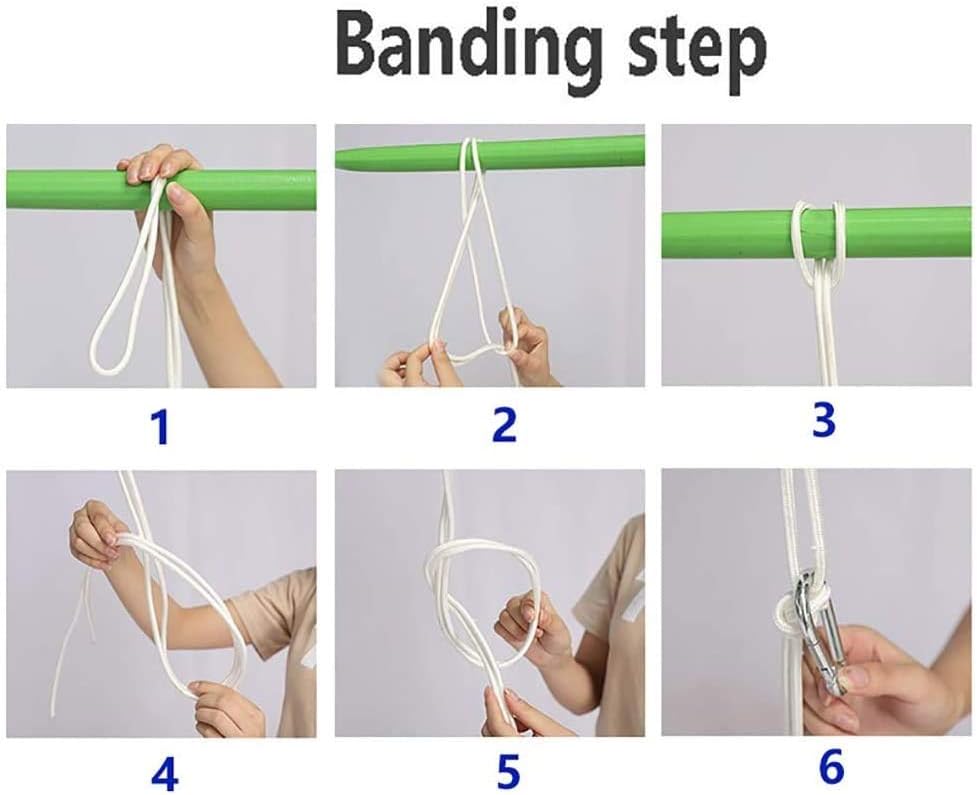 Banding step

1

2

3

4

5

6