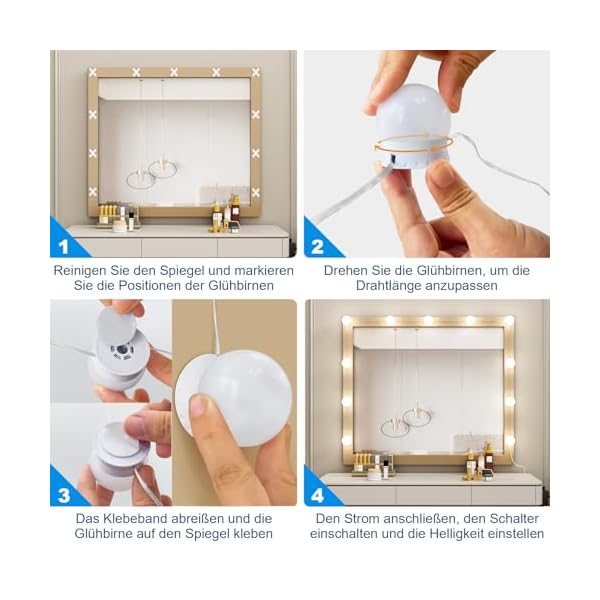 1

Reinigen Sie den Spiegel und markieren Sie die Positionen der Glühbirnen

2

Drehen Sie die Glühbirnen, um die Drahtlänge anzupassen

3

Das Klebeband abreißen und die Glühbirne auf den Spiegel kleben

4

Den Strom anschließen, den Schalter einschalten und die Helligkeit einstellen