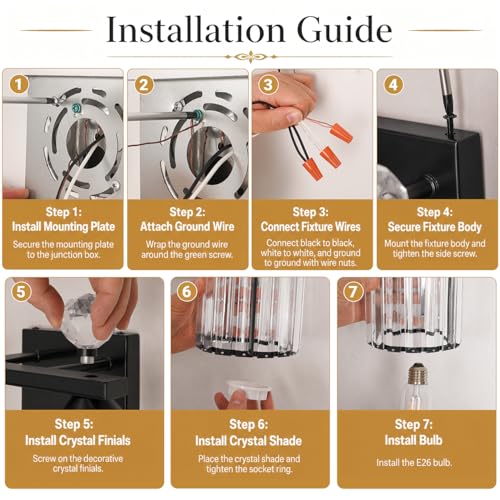 Installation Guide

1

Step 1:
Install Mounting Plate

Secure the mounting plate to the junction box.

2

Step 2:
Attach Ground Wire

Wrap the ground wire around the green screw.

3

Step 3:
Connect Fixture Wires

Connect black to black, white to white, and ground to ground with wire nuts.

4

Step 4:
Secure Fixture Body

Mount the fixture body and tighten the side screw.

5

Step 5:
Install Crystal Finials

Screw on the decorative crystal finials.

6

Step 6:
Install Crystal Shade

Place the crystal shade and tighten the socket ring.

7

Step 7:
Install Bulb

Install the E26 bulb.