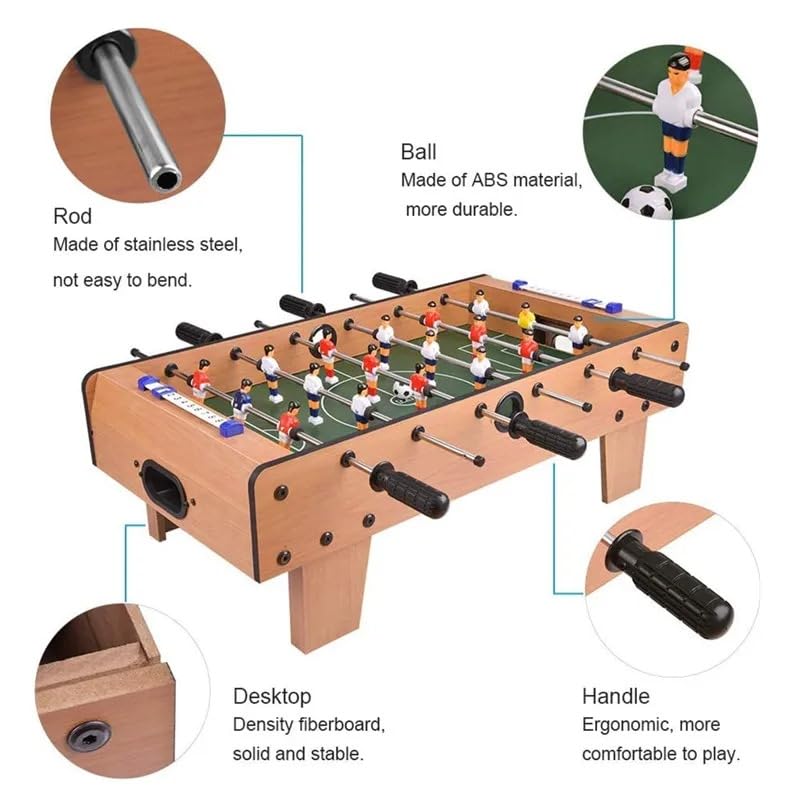 Rod
Made of stainless steel,
not easy to bend.

Ball
Made of ABS material,
more durable.

Desktop
Density fiberboard,
solid and stable.

Handle
Ergonomic, more
comfortable to play.