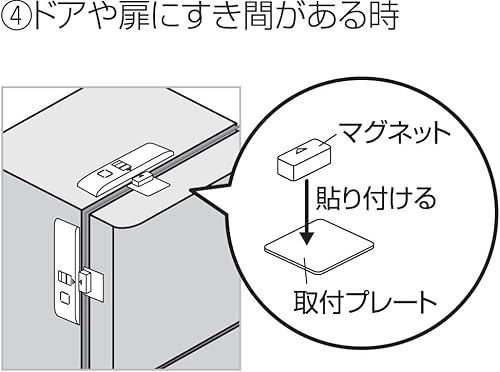 ④ドアや扉にすき間がある時

マグネット

貼り付ける

取付プレート