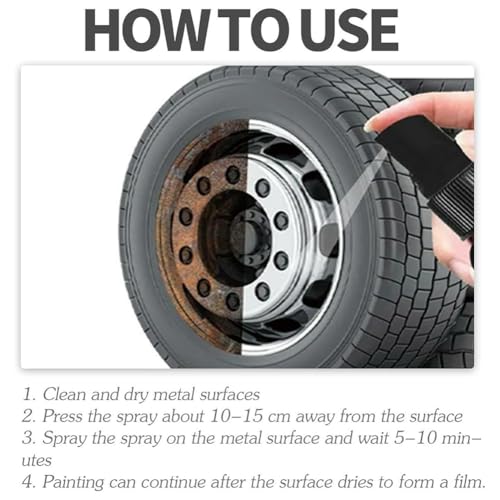 HOW TO USE

1. Clean and dry metal surfaces
2. Press the spray about 10–15 cm away from the surface
3. Spray the spray on the metal surface and wait 5–10 minutes
4. Painting can continue after the surface dries to form a film.