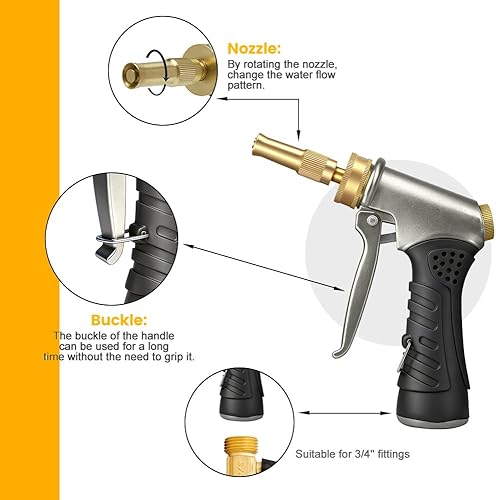 Nozzle:
By rotating the nozzle, change the water flow pattern.

Buckle:
The buckle of the handle can be used for a long time without the need to grip it.

Suitable for 3/4" fittings