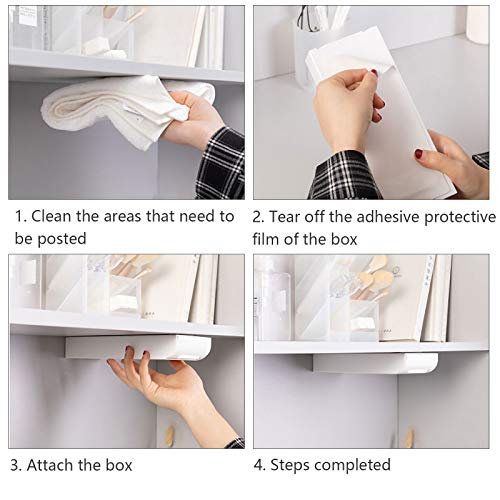 1. Clean the areas that need to be posted

2. Tear off the adhesive protective film of the box

3. Attach the box

4. Steps completed