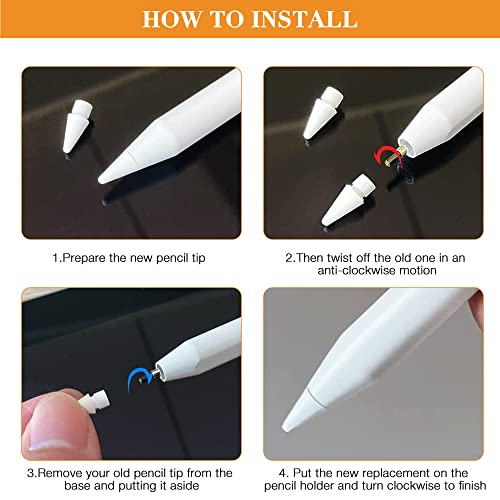 HOW TO INSTALL

1.Prepare the new pencil tip

2.Then twist off the old one in an anti-clockwise motion

3.Remove your old pencil tip from the base and putting it aside

4. Put the new replacement on the pencil holder and turn clockwise to finish