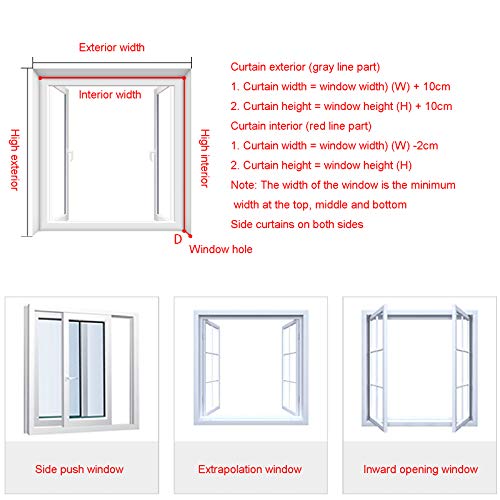 Exterior width

Interior width

High exterior

High interior

D

Window hole

Curtain exterior (gray line part)

1. Curtain width = window width) (W) + 10cm

2. Curtain height = window height (H) + 10cm

Curtain interior (red line part)

1. Curtain width = window width) (W) -2cm

2. Curtain height = window height (H)

Note: The width of the window is the minimum width at the top, middle and bottom

Side curtains on both sides

Side push window

Extrapolation window

Inward opening window