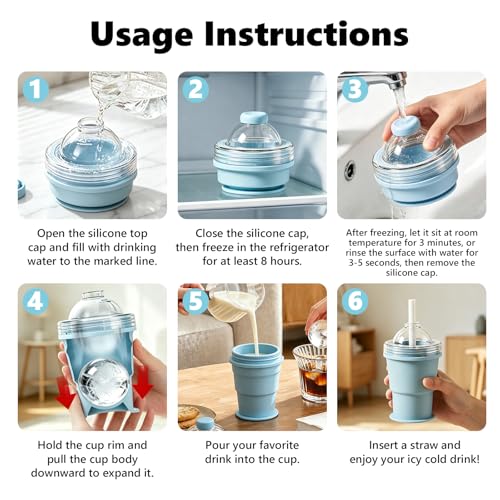 Usage Instructions

1

Open the silicone top cap and fill with drinking water to the marked line.

2

Close the silicone cap, then freeze in the refrigerator for at least 8 hours.

3

After freezing, let it sit at room temperature for 3 minutes, or rinse the surface with water for 3-5 seconds, then remove the silicone cap.

4

Hold the cup rim and pull the cup body downward to expand it.

5

Pour your favorite drink into the cup.

6

Insert a straw and enjoy your icy cold drink!