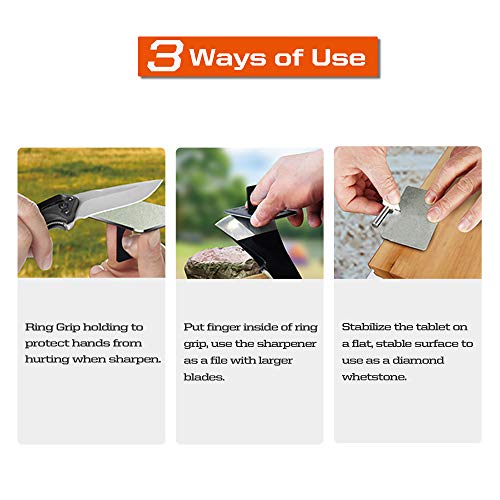 3 Ways of Use

Ring Grip holding to protect hands from hurting when sharpen.

Put finger inside of ring grip, use the sharpener as a file with larger blades.

Stabilize the tablet on a flat, stable surface to use as a diamond whetstone.