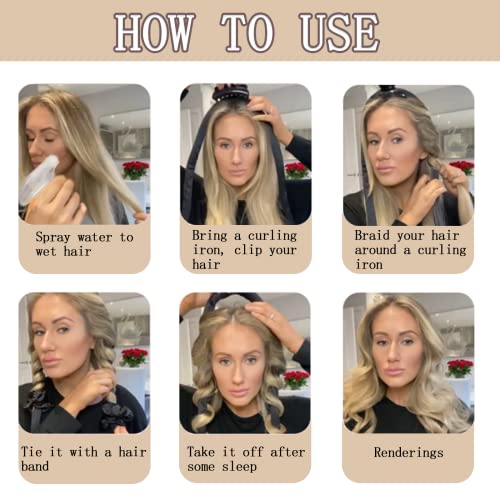 HOW TO USE

Spray water to wet hair

Bring a curling iron, clip your hair

Braid your hair around a curling iron

Tie it with a hair band

Take it off after some sleep

Renderings