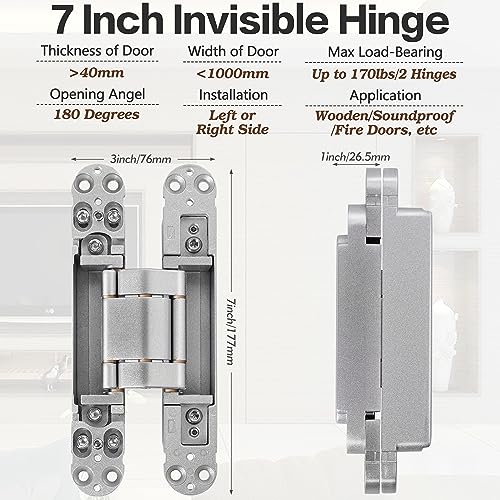 7 Inch Invisible Hinge

Thickness of Door
>40mm
Opening Angel
180 Degrees

Width of Door
<1000mm
Installation
Left or Right Side

Max Load-Bearing
Up to 170lbs/2 Hinges
Application
Wooden/Soundproof /Fire Doors, etc

3inch/76mm

7inch/177mm

1inch/26.5mm