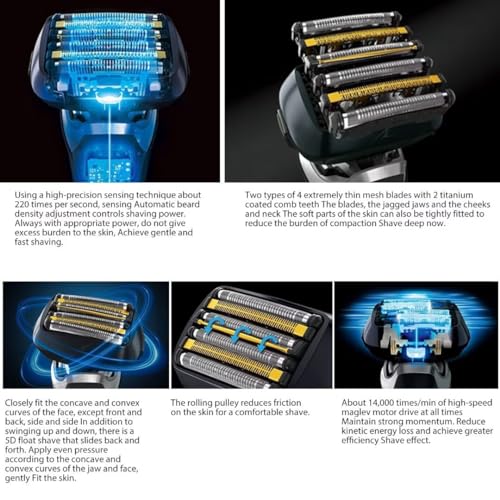 Using a high-precision sensing technique about 220 times per second, sensing Automatic beard density adjustment controls shaving power. Always with appropriate power, do not give excess burden to the skin, Achieve gentle and fast shaving.

Two types of 4 extremely thin mesh blades with 2 titanium coated comb teeth The blades, the jagged jaws and the cheeks and neck The soft parts of the skin can also be tightly fitted to reduce the burden of compaction Shave deep now.

Closely fit the concave and convex curves of the face, except front and back, side and side In addition to swinging up and down, there is a 5D float shave that slides back and forth. Apply even pressure according to the concave and convex curves of the jaw and face, gently Fit the skin.

The rolling pulley reduces friction on the skin for a comfortable shave.

About 14,000 times/min of high-speed maglev motor drive at all times Maintain strong momentum. Reduce kinetic energy loss and achieve greater efficiency Shave effect.