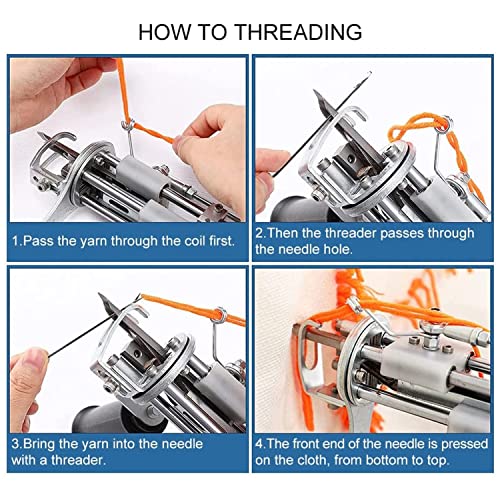 HOW TO THREADING

1.Pass the yarn through the coil first.

2.Then the threader passes through the needle hole.

3.Bring the yarn into the needle with a threader.

4.The front end of the needle is pressed on the cloth, from bottom to top.