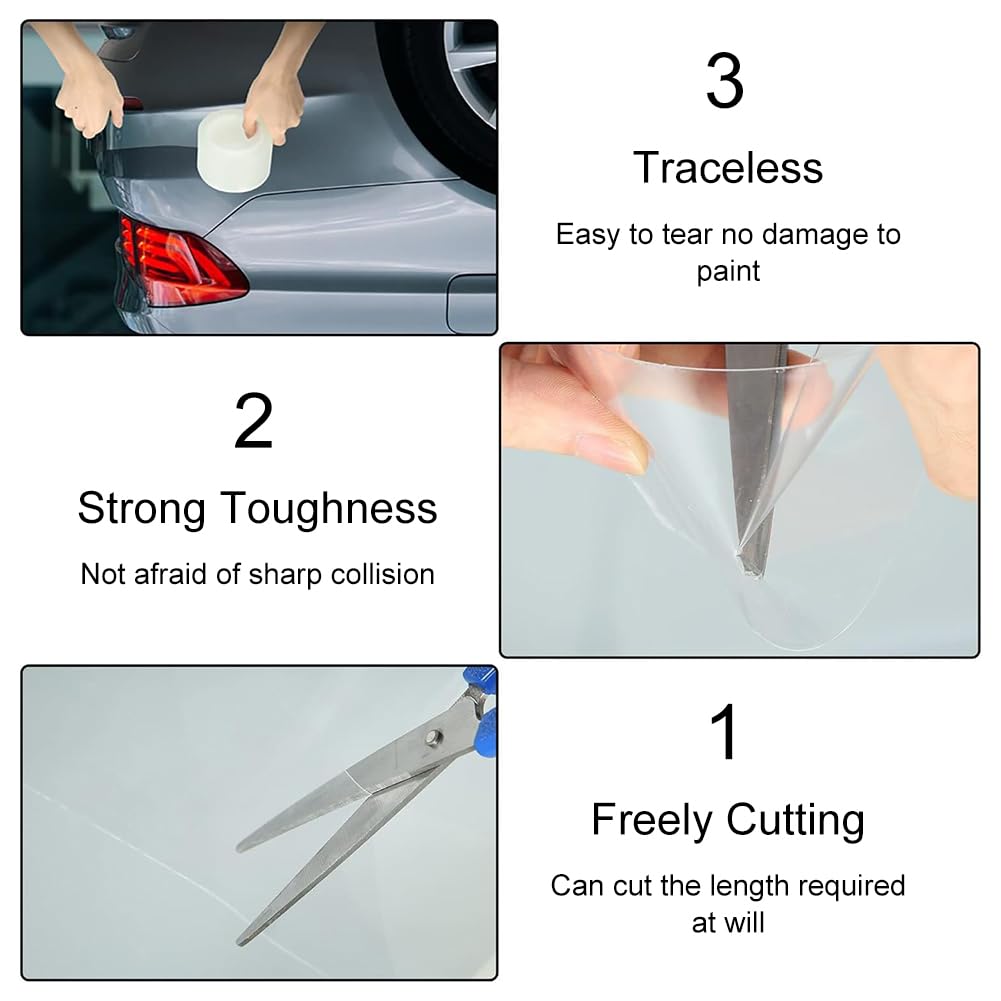 3
Traceless
Easy to tear no damage to paint

2
Strong Toughness
Not afraid of sharp collision

1
Freely Cutting
Can cut the length required at will