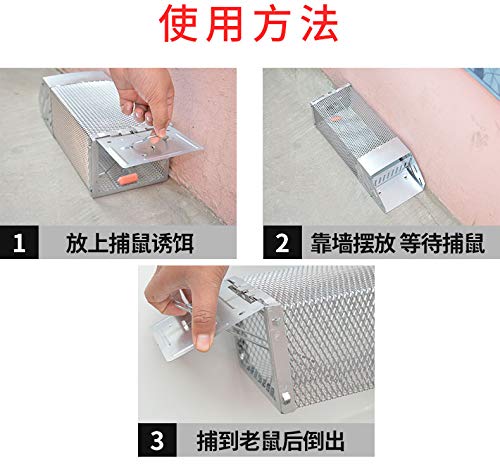 使用方法

1 放上捕鼠诱饵

2 靠墙摆放 等待捕鼠

3 捕到老鼠后倒出