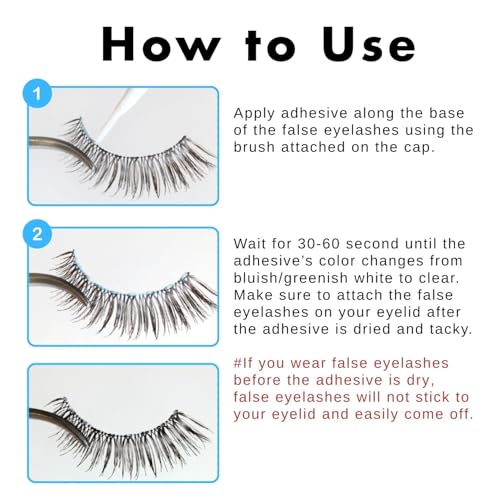 How to Use

1

Apply adhesive along the base of the false eyelashes using the brush attached on the cap.

2

Wait for 30-60 second until the adhesive's color changes from bluish/greenish white to clear. Make sure to attach the false eyelashes on your eyelid after the adhesive is dried and tacky.

#If you wear false eyelashes before the adhesive is dry, false eyelashes will not stick to your eyelid and easily come off.