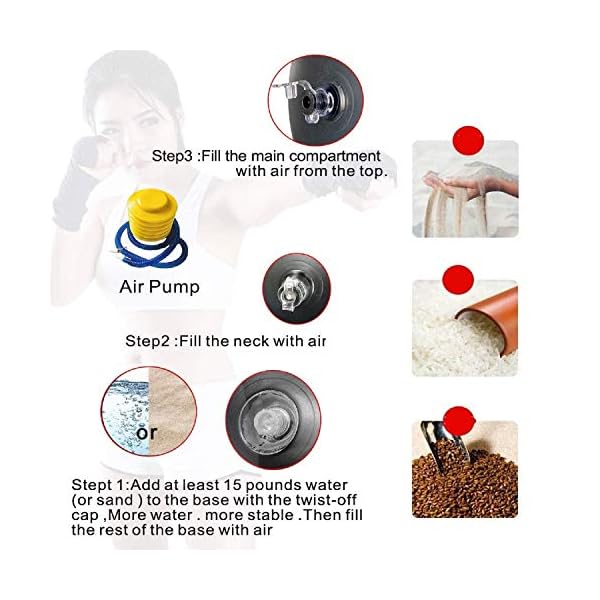 Step3 :Fill the main compartment with air from the top.

Air Pump

Step2 :Fill the neck with air

or

Stept 1:Add at least 15 pounds water (or sand ) to the base with the twist-off cap ,More water . more stable .Then fill the rest of the base with air