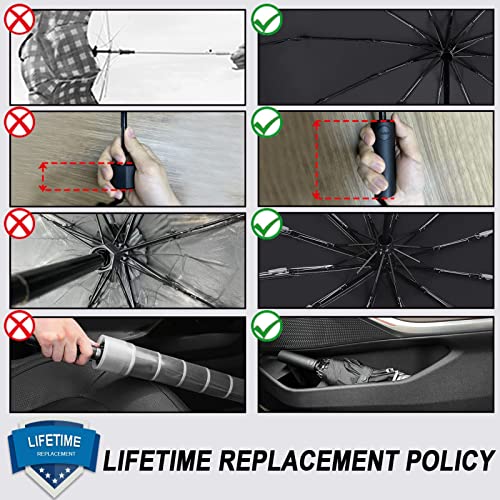 LIFETIME
REPLACEMENT

LIFETIME REPLACEMENT POLICY