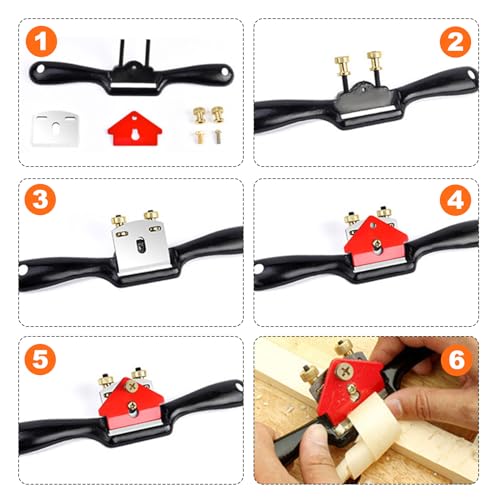 1
2
3
4
5
6