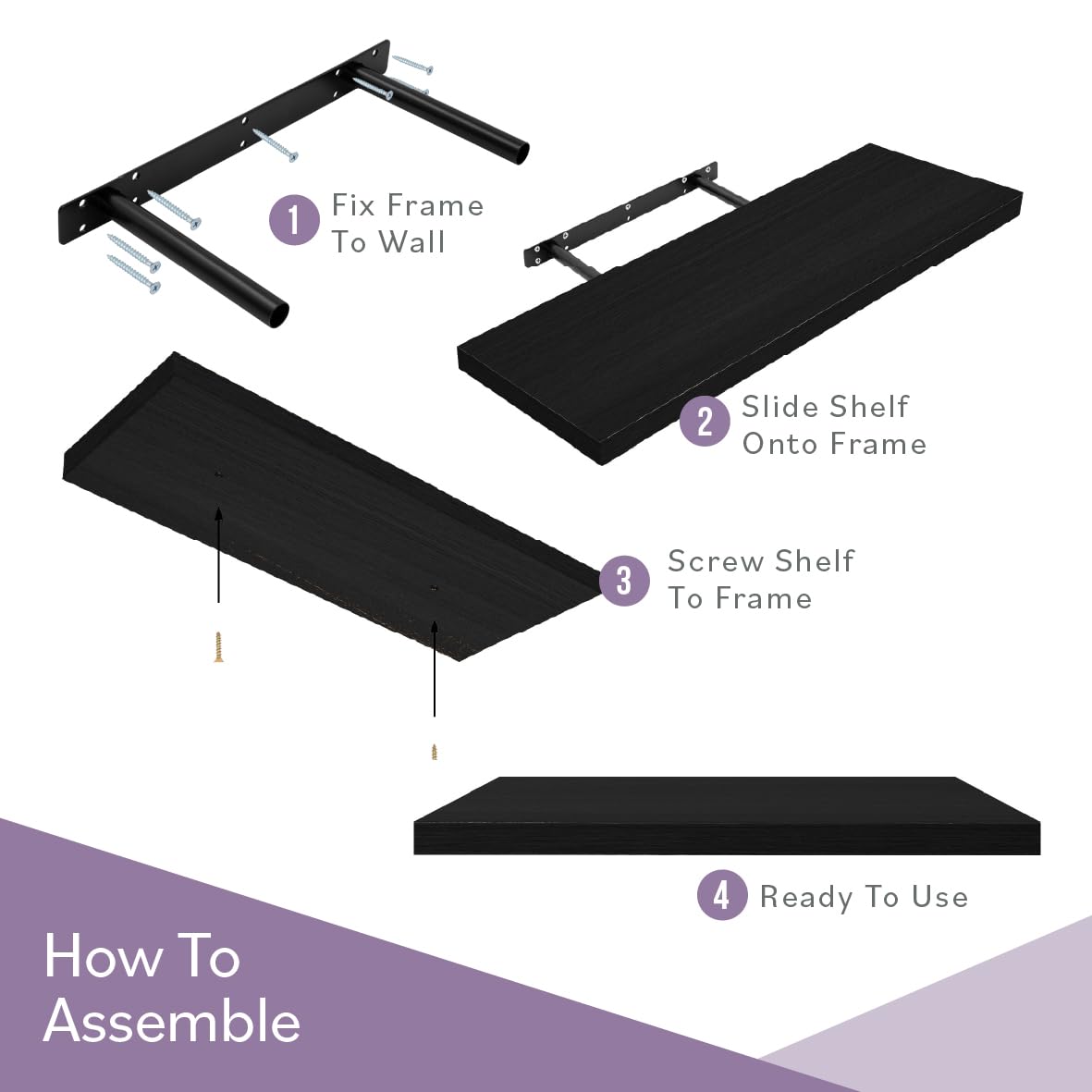 1 Fix Frame To Wall

2 Slide Shelf Onto Frame

3 Screw Shelf To Frame

4 Ready To Use

How To Assemble