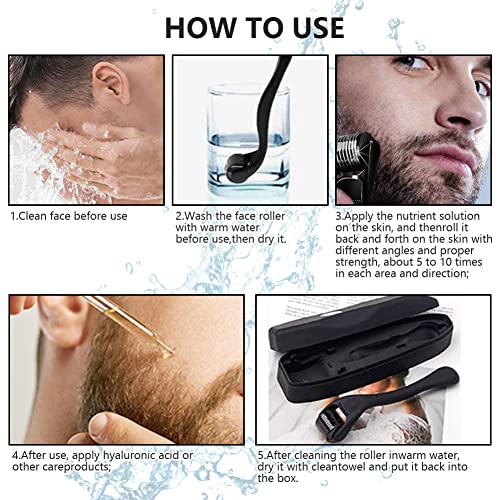 HOW TO USE

1.Clean face before use

2.Wash the face roller with warm water before use,then dry it.

3.Apply the nutrient solution on the skin, and thenroll it back and forth on the skin with different angles and proper strength, about 5 to 10 times in each area and direction;

4.After use, apply hyaluronic acid or other careproducts;

5.After cleaning the roller inwarm water, dry it with cleantowel and put it back into the box.