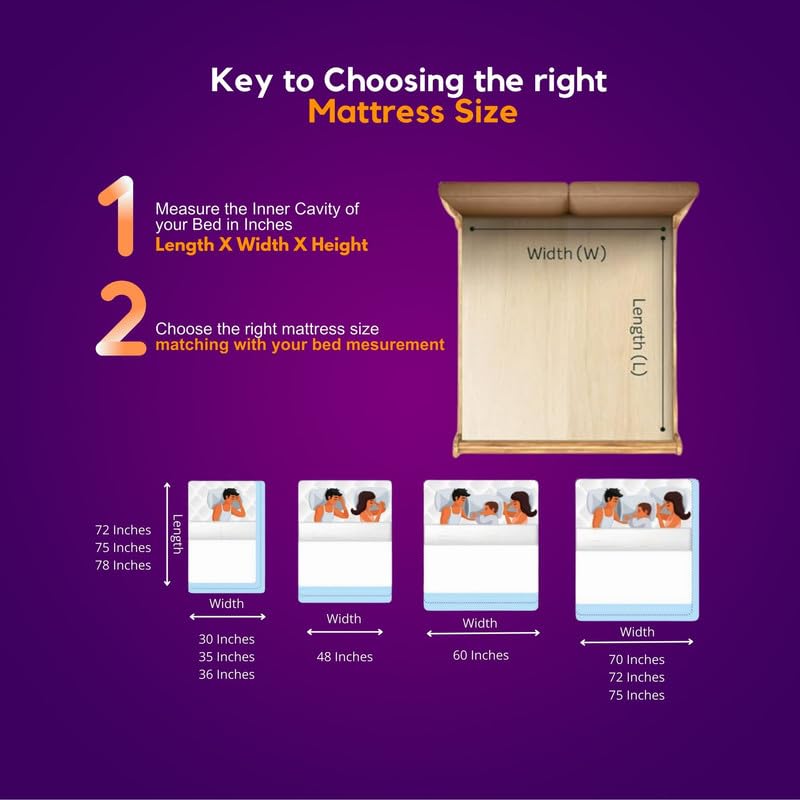 Key to Choosing the right
Mattress Size

1 Measure the Inner Cavity of your Bed in Inches
Length X Width X Height

2 Choose the right mattress size
matching with your bed mesurement

Width (W)
Length (L)

72 Inches
75 Inches
78 Inches

Length

Width
30 Inches
35 Inches
36 Inches

Width
48 Inches

Width
60 Inches

Width
70 Inches
72 Inches
75 Inches