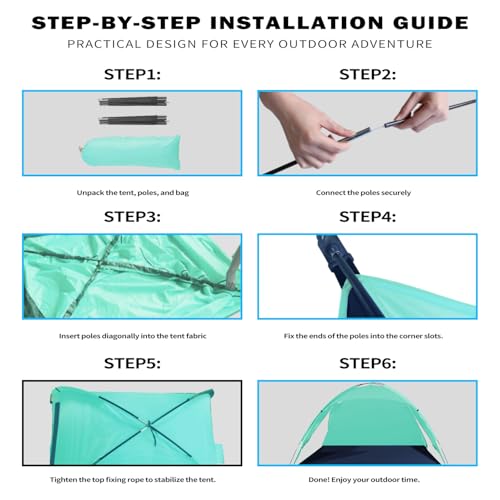 STEP-BY-STEP INSTALLATION GUIDE

PRACTICAL DESIGN FOR EVERY OUTDOOR ADVENTURE

STEP1:

Unpack the tent, poles, and bag

STEP2:

Connect the poles securely

STEP3:

Insert poles diagonally into the tent fabric

STEP4:

Fix the ends of the poles into the corner slots.

STEP5:

Tighten the top fixing rope to stabilize the tent.

STEP6:

Done! Enjoy your outdoor time.