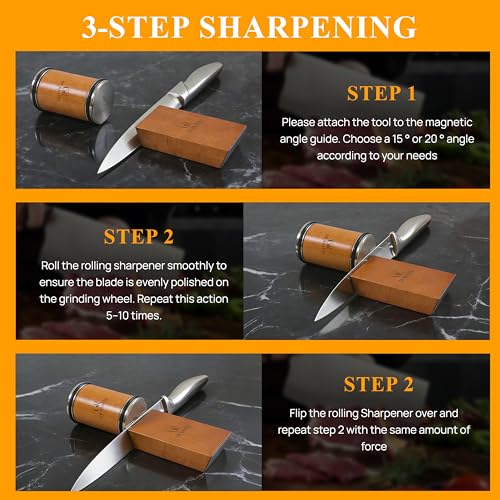 3-STEP SHARPENING

STEP 1

Please attach the tool to the magnetic angle guide. Choose a 15 ° or 20 ° angle according to your needs

STEP 2

Roll the rolling sharpener smoothly to ensure the blade is evenly polished on the grinding wheel. Repeat this action 5-10 times.

STEP 2

Flip the rolling Sharpener over and repeat step 2 with the same amount of force