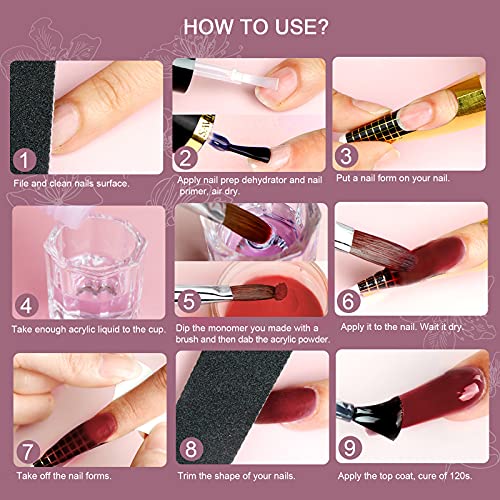 HOW TO USE?

1
File and clean nails surface.

2
Apply nail prep dehydrator and nail primer, air dry.

3
Put a nail form on your nail.

4
Take enough acrylic liquid to the cup.

5
Dip the monomer you made with a brush and then dab the acrylic powder.

6
Apply it to the nail. Wait it dry.

7
Take off the nail forms.

8
Trim the shape of your nails.

9
Apply the top coat, cure of 120s.