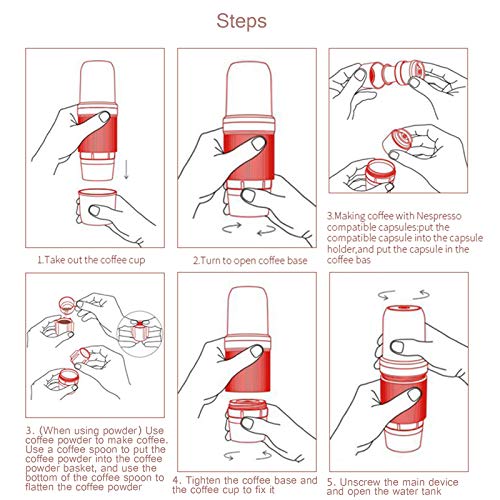 Steps

1.Take out the coffee cup

2.Turn to open coffee base

3.Making coffee with Nespresso compatible capsules:put the compatible capsule into the capsule holder,and put the capsule in the coffee bas

3. (When using powder) Use coffee powder to make coffee. Use a coffee spoon to put the coffee powder into the coffee powder basket, and use the bottom of the coffee spoon to flatten the coffee powder

4. Tighten the coffee base and the coffee cup to fix it

5. Unscrew the main device and open the water tank