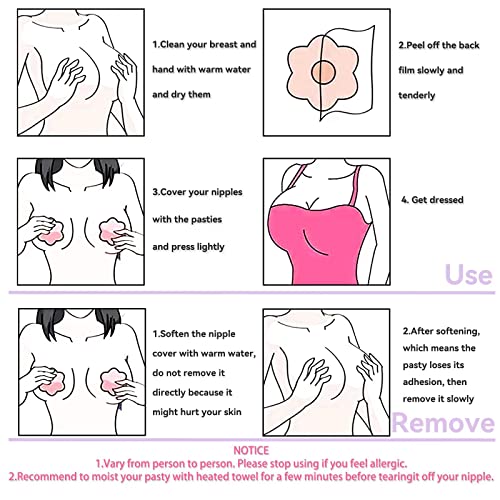 1.Clean your breast and hand with warm water and dry them

2.Peel off the back film slowly and tenderly

3.Cover your nipples with the pasties and press lightly

4. Get dressed

Use

1.Soften the nipple cover with warm water, do not remove it directly because it might hurt your skin

2.After softening, which means the pasty loses its adhesion, then remove it slowly

Remove

NOTICE
1.Vary from person to person. Please stop using if you feel allergic.
2.Recommend to moist your pasty with heated towel for a few minutes before tearingit off your nipple.