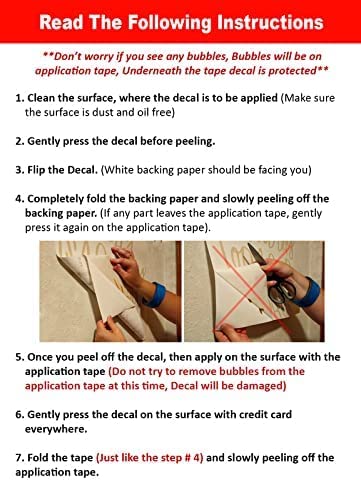 Read The Following Instructions

**Don't worry if you see any bubbles, Bubbles will be on application tape, Underneath the tape decal is protected**

1. Clean the surface, where the decal is to be applied (Make sure the surface is dust and oil free)

2. Gently press the decal before peeling.

3. Flip the Decal. (White backing paper should be facing you)

4. Completely fold the backing paper and slowly peeling off the backing paper. (If any part leaves the application tape, gently press it again on the application tape).

5. Once you peel off the decal, then apply on the surface with the application tape (Do not try to remove bubbles from the application tape at this time, Decal will be damaged)

6. Gently press the decal on the surface with credit card everywhere.

7. Fold the tape (Just like the step # 4) and slowly peeling off the application tape.