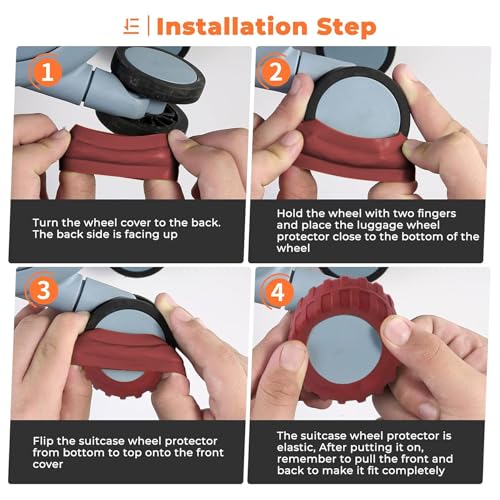 Installation Step

1

Turn the wheel cover to the back. The back side is facing up

2

Hold the wheel with two fingers and place the luggage wheel protector close to the bottom of the wheel

3

Flip the suitcase wheel protector from bottom to top onto the front cover

4

The suitcase wheel protector is elastic, After putting it on, remember to pull the front and back to make it fit completely