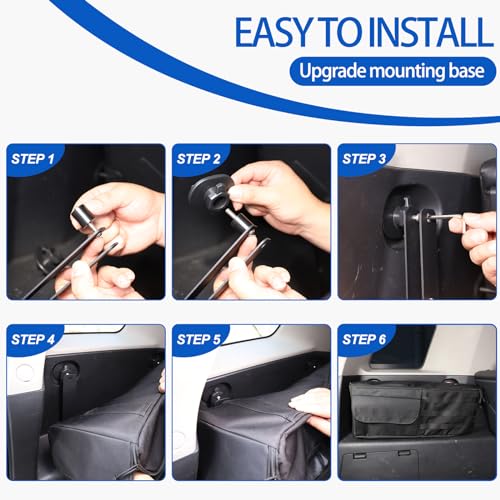 EASY TO INSTALL

Upgrade mounting base

STEP 1

STEP 2

STEP 3

STEP 4

STEP 5

STEP 6