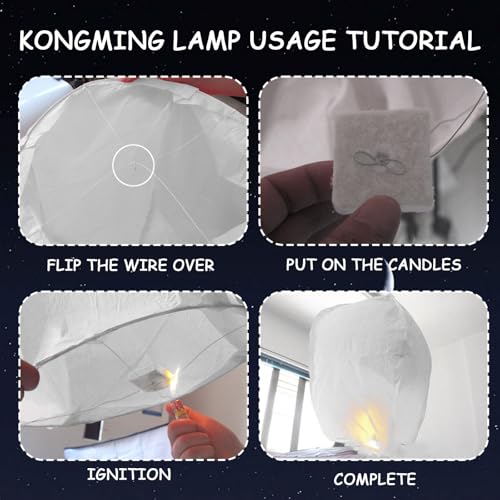 KONGMING LAMP USAGE TUTORIAL

FLIP THE WIRE OVER

PUT ON THE CANDLES

IGNITION

COMPLETE