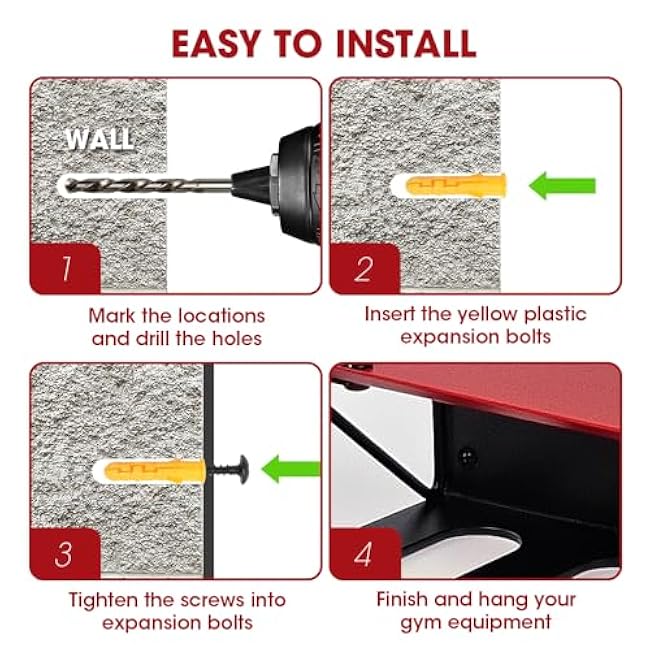 EASY TO INSTALL

WALL

1

Mark the locations and drill the holes

2

Insert the yellow plastic expansion bolts

3

Tighten the screws into expansion bolts

4

Finish and hang your gym equipment