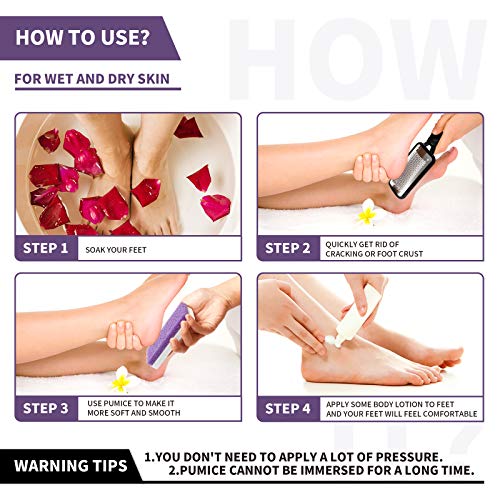 HOW TO USE?

HOW

FOR WET AND DRY SKIN

STEP 1 SOAK YOUR FEET

STEP 2 QUICKLY GET RID OF CRACKING OR FOOT CRUST

STEP 3 USE PUMICE TO MAKE IT MORE SOFT AND SMOOTH

STEP 4 APPLY SOME BODY LOTION TO FEET AND YOUR FEET WILL FEEL COMFORTABLE

WARNING TIPS 1.YOU DON'T NEED TO APPLY A LOT OF PRESSURE.
2.PUMICE CANNOT BE IMMERSED FOR A LONG TIME.