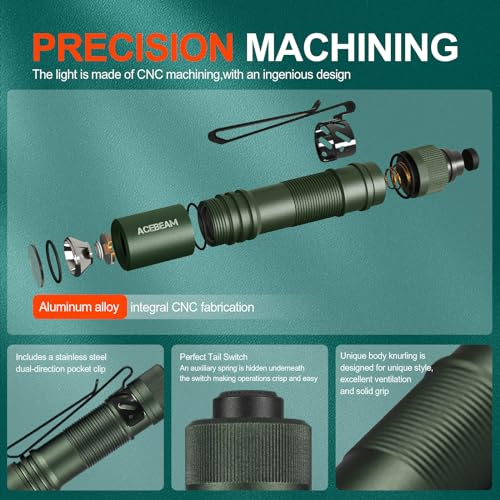 PRECISION MACHINING
The light is made of CNC machining,with an ingenious design

ACEBEAM

Aluminum alloy integral CNC fabrication

Includes a stainless steel dual-direction pocket clip

Perfect Tail Switch
An auxiliary spring is hidden underneath the switch making operations crisp and easy

Unique body knurling is designed for unique style, excellent ventilation and solid grip