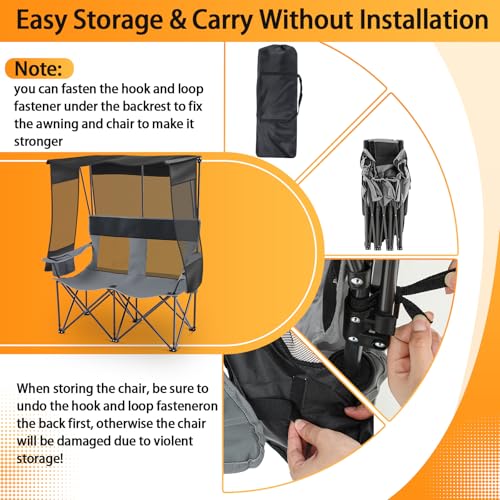 Easy Storage & Carry Without Installation

Note:
you can fasten the hook and loop fastener under the backrest to fix the awning and chair to make it stronger

When storing the chair, be sure to undo the hook and loop fasteneron the back first, otherwise the chair will be damaged due to violent storage!