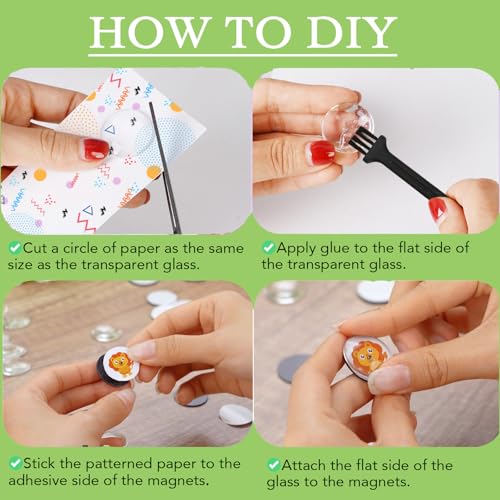 HOW TO DIY

✅Cut a circle of paper as the same size as the transparent glass.

✅Apply glue to the flat side of the transparent glass.

✅Stick the patterned paper to the adhesive side of the magnets.

✅Attach the flat side of the glass to the magnets.