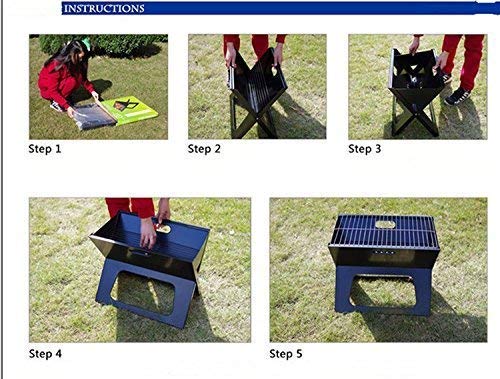 INSTRUCTIONS

Step 1

Step 2

Step 3

Step 4

Step 5