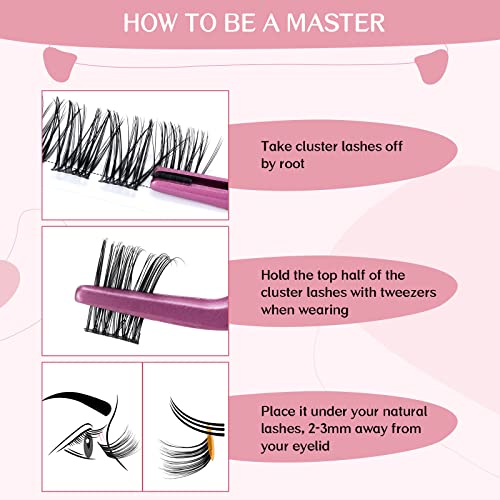 HOW TO BE A MASTER

Take cluster lashes off by root

Hold the top half of the cluster lashes with tweezers when wearing

Place it under your natural lashes, 2-3mm away from your eyelid