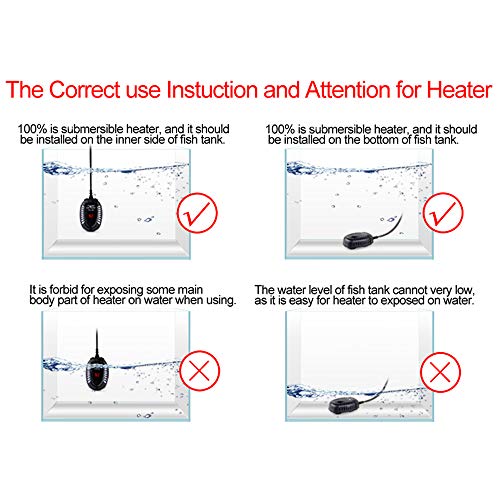 The Correct use Instuction and Attention for Heater

100% is submersible heater, and it should be installed on the inner side of fish tank.

100% is submersible heater, and it should be installed on the bottom of fish tank.

It is forbid for exposing some main body part of heater on water when using.

The water level of fish tank cannot very low, as it is easy for heater to exposed on water.